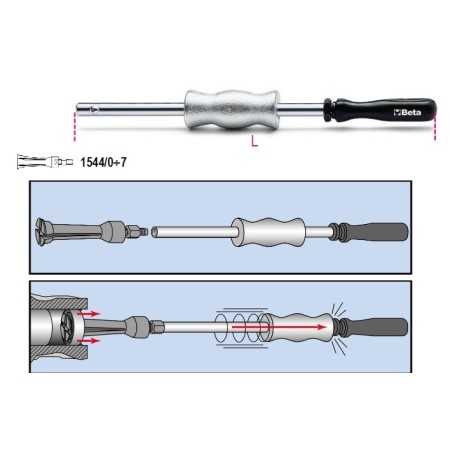 Beta

L

1544/0÷7