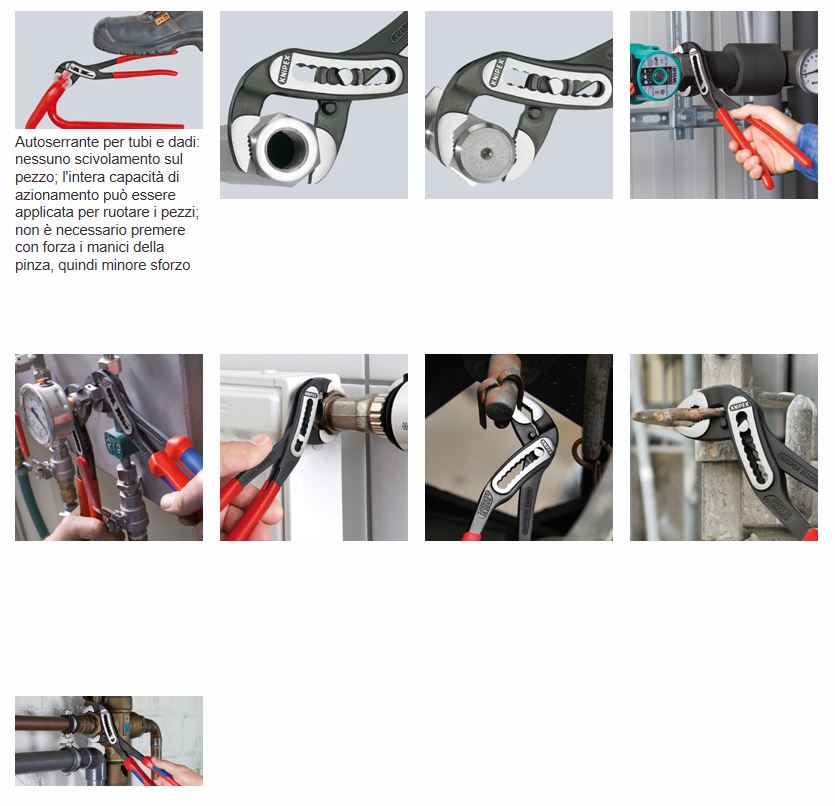 Autoserrante per tubi e dadi: nessuno scivolamento sul pezzo; l'intera capacità di azionamento può essere applicata per ruotare i pezzi; non è necessario premere con forza i manici della pinza, quindi minore sforzo

KNIPEX

KNIPEX

KNIPEX

KNIPEX

KNIPEX